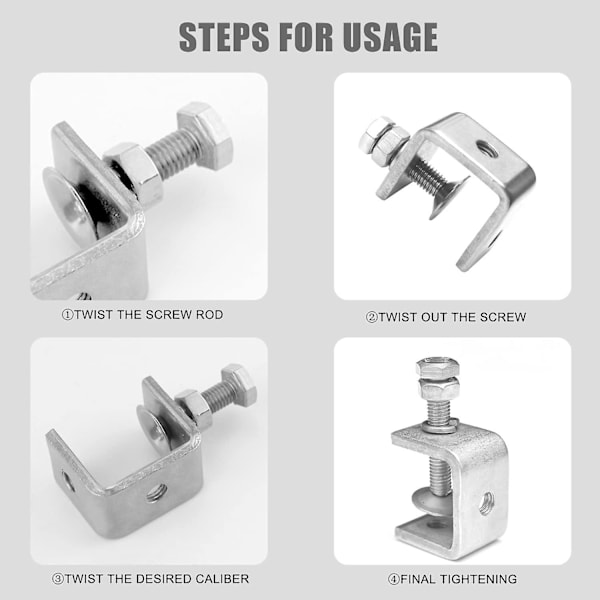 STEPS FOR USAGE

①TWIST THE SCREW ROD

②TWIST OUT THE SCREW

③TWIST THE DESIRED CALIBER

④FINAL TIGHTENING