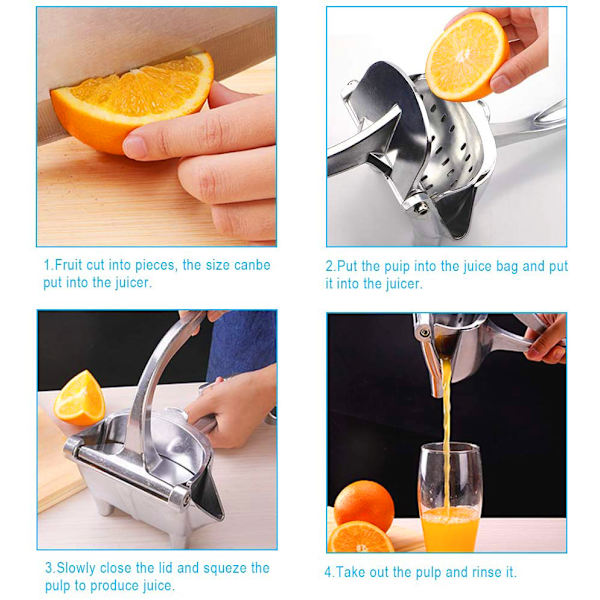 1.Fruit cut into pieces, the size canbe put into the juicer.

2.Put the pulp into the juice bag and put it into the juicer.

3.Slowly close the lid and squeze the pulp to produce juice.

4.Take out the pulp and rinse it.