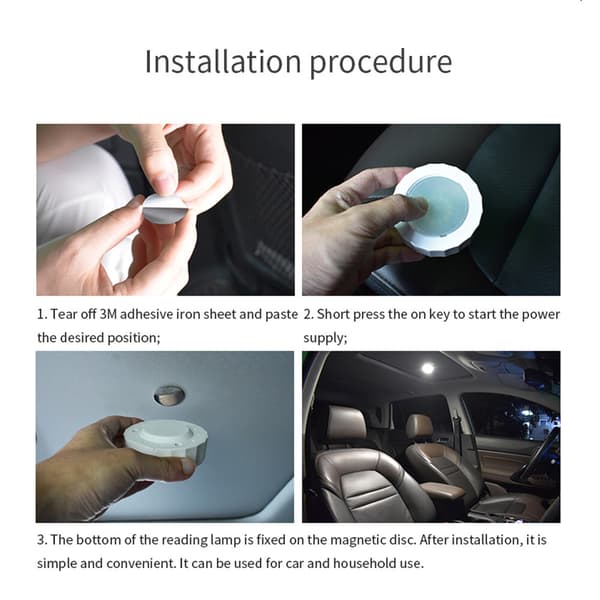 Installation procedure

1. Tear off 3M adhesive iron sheet and paste the desired position;

2. Short press the on key to start the power supply;

3. The bottom of the reading lamp is fixed on the magnetic disc. After installation, it is simple and convenient. It can be used for car and household use.