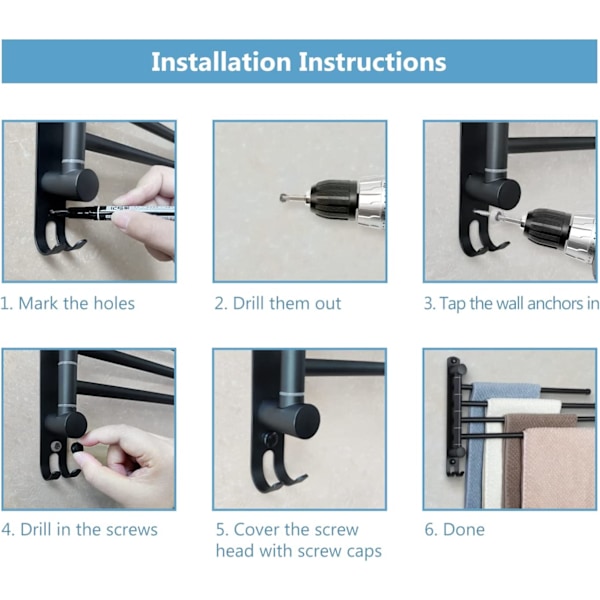 Installation Instructions

1. Mark the holes

2. Drill them out

3. Tap the wall anchors in

4. Drill in the screws

5. Cover the screw head with screw caps

6. Done