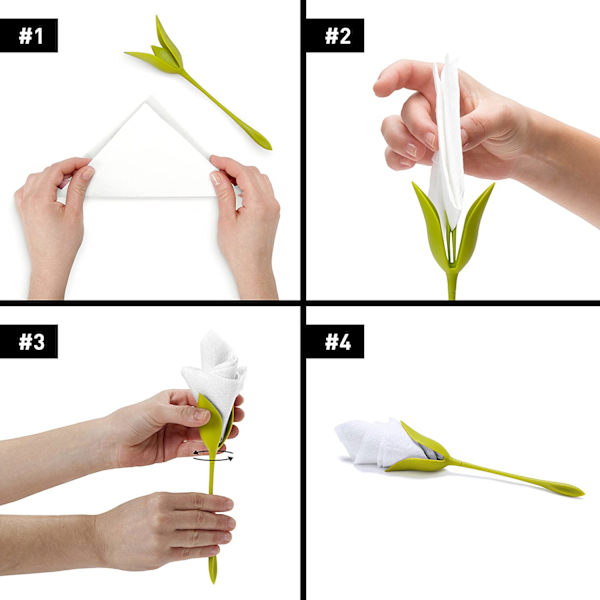 #1

#2

#3

#4