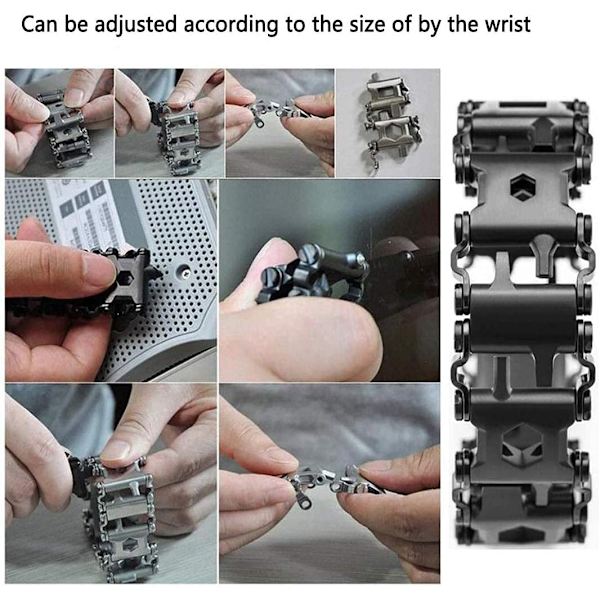 Can be adjusted according to the size of by the wrist