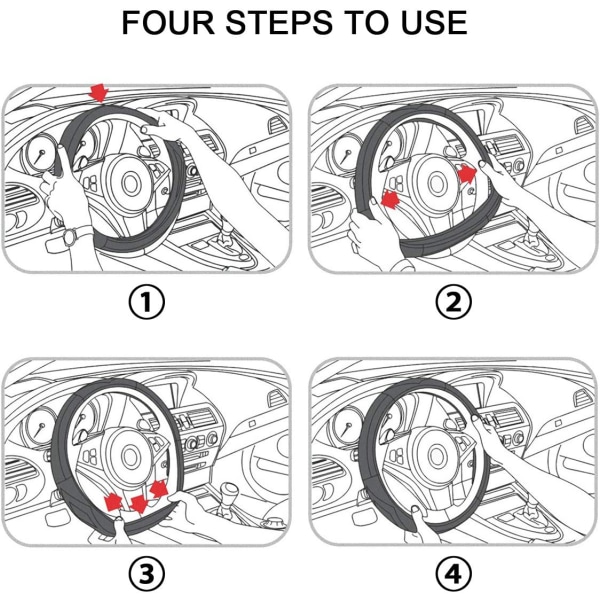 FOUR STEPS TO USE

①

②

③

④