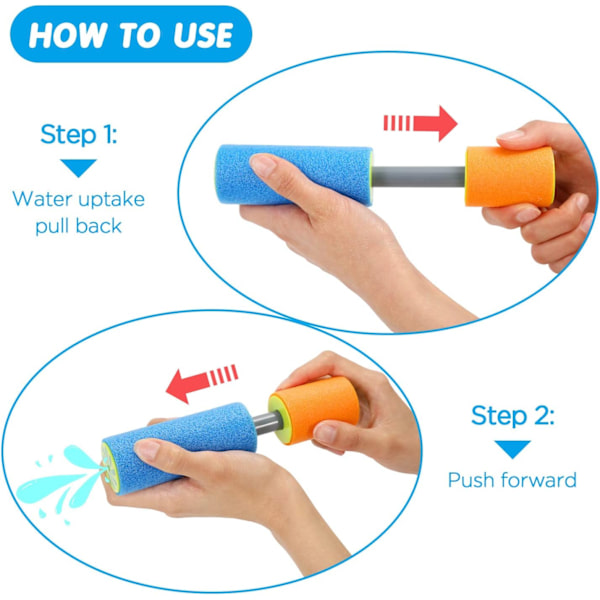 HOW TO USE

Step 1:

Water uptake pull back

Step 2:

Push forward