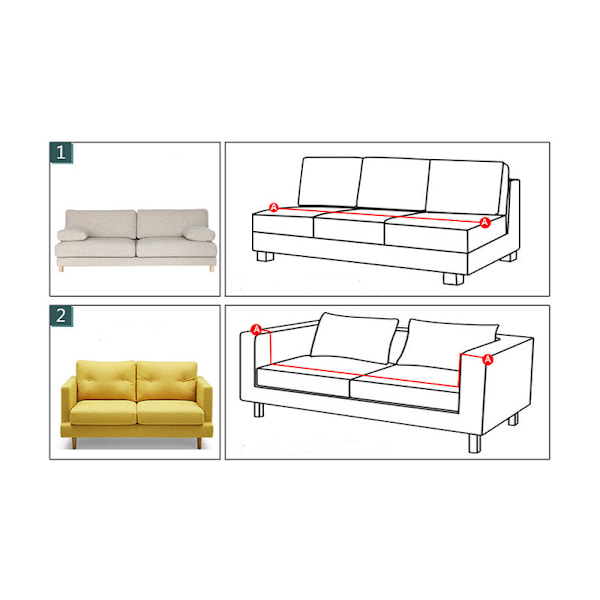 1

A

A

2

A

A