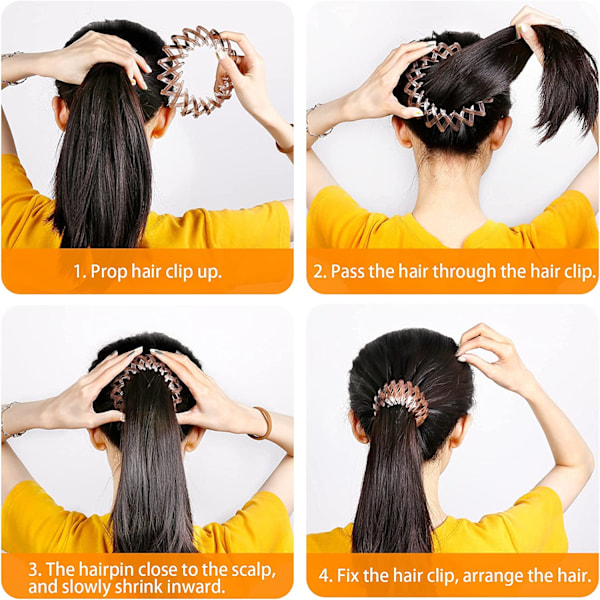 1. Prop hair clip up.

2. Pass the hair through the hair clip.

3. The hairpin close to the scalp, and slowly shrink inward.

4. Fix the hair clip, arrange the hair.