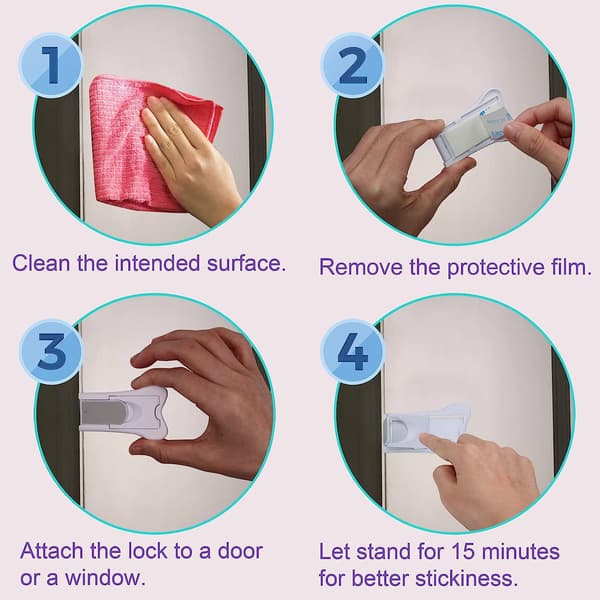 1

Clean the intended surface.

2

Remove the protective film.

3

Attach the lock to a door or a window.

4

Let stand for 15 minutes for better stickiness.