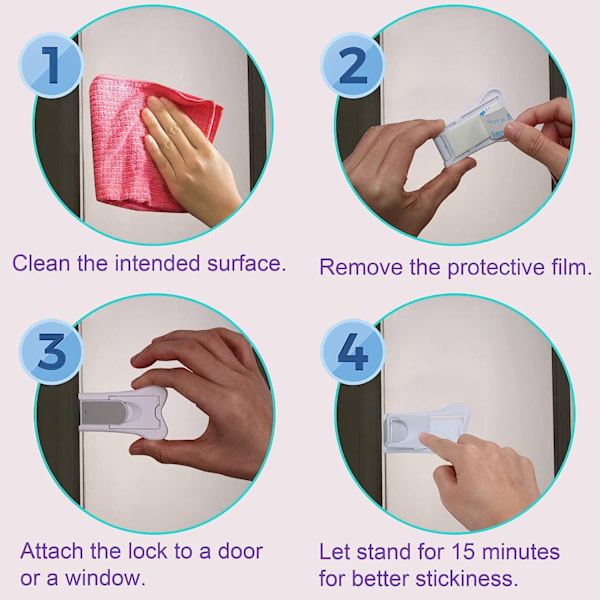 1

Clean the intended surface.

2

Remove the protective film.

3

Attach the lock to a door or a window.

4

Let stand for 15 minutes for better stickiness.