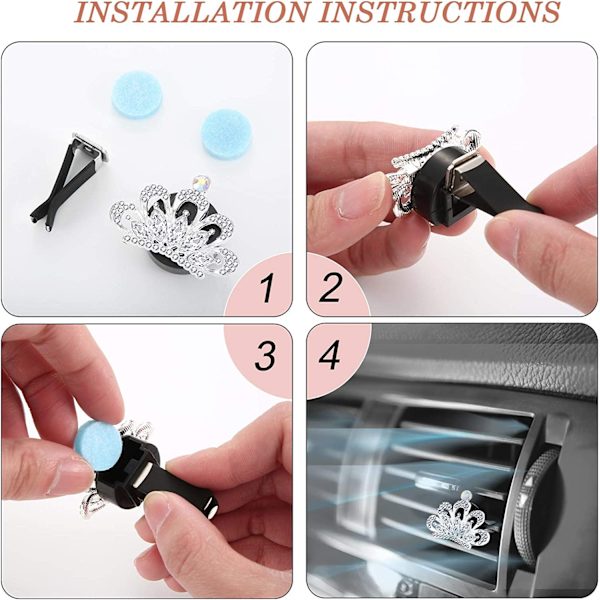 INSTALLATION INSTRUCTIONS

1

2

3

4