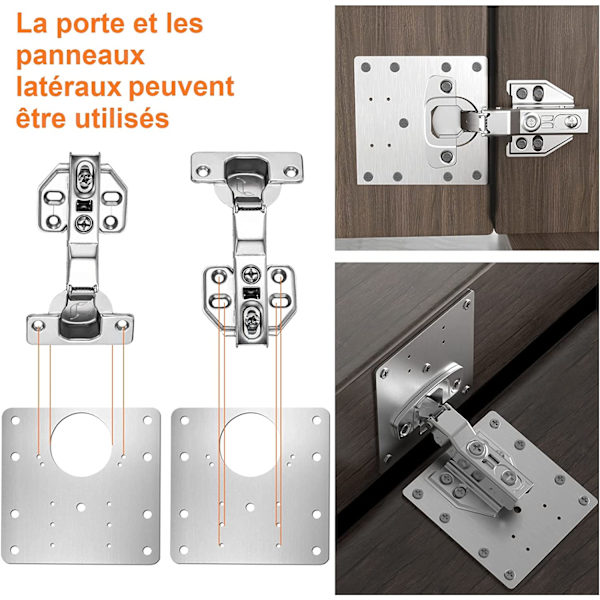 La porte et les panneaux latéraux peuvent être utilisés