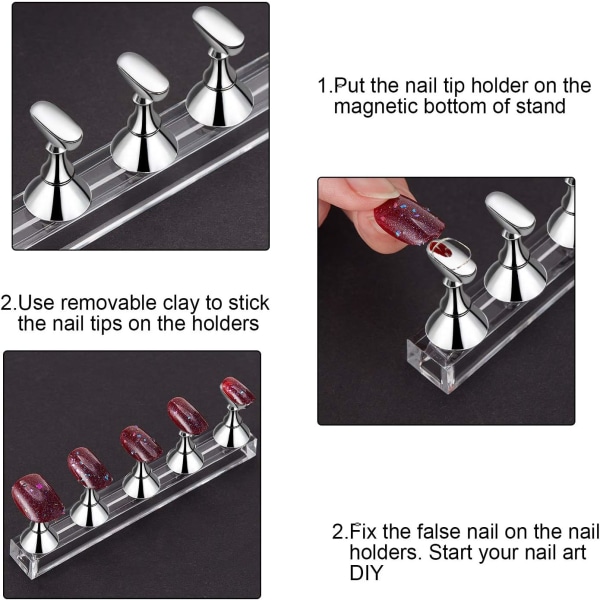 1.Put the nail tip holder on the magnetic bottom of stand

2.Use removable clay to stick the nail tips on the holders

2.Fix the false nail on the nail holders. Start your nail art DIY