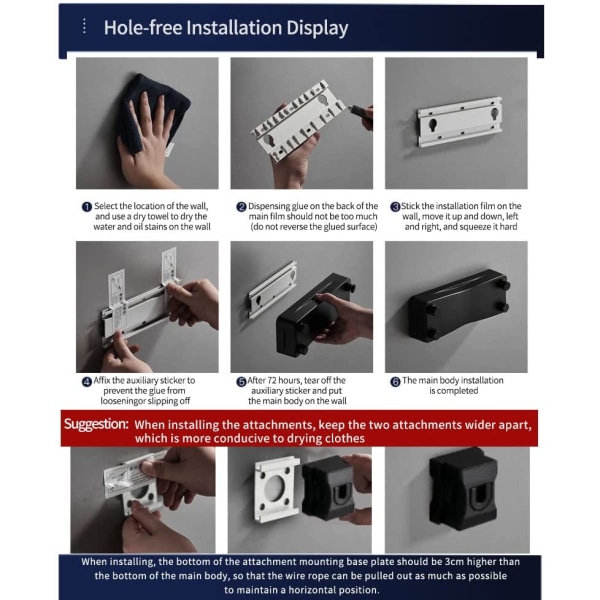 Hole-free Installation Display

❶ Select the location of the wall, and use a dry towel to dry the water and oil stains on the wall

❷ Dispensing glue on the back of the main film should not be too much (do not reverse the glued surface)

❸ Stick the installation film on the wall, move it up and down, left and right, and squeeze it hard

❹ Affix the auxiliary sticker to prevent the glue from looseningor slipping off

❺ After 72 hours, tear off the auxiliary sticker and put the main body on the wall

❻ The main body installation is completed

Suggestion: When installing the attachments, keep the two attachments wider apart, which is more conducive to drying clothes

When installing, the bottom of the attachment mounting base plate should be 3cm higher than the bottom of the main body, so that the wire rope can be pulled out as much as possible to maintain a horizontal position.