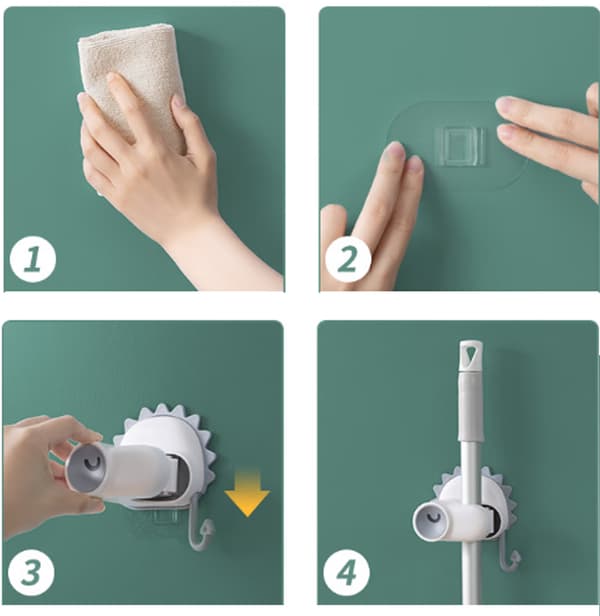 1

2

3

4