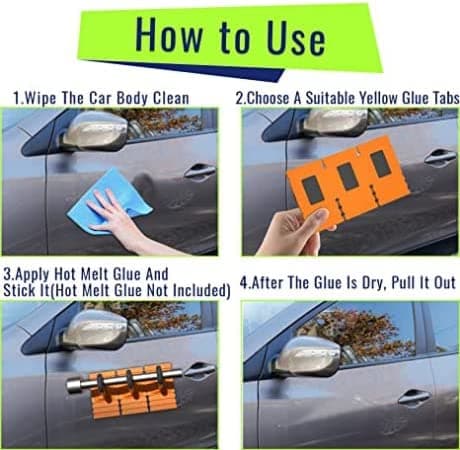 How to Use

1.Wipe The Car Body Clean

2.Choose A Suitable Yellow Glue Tabs

3.Apply Hot Melt Glue And Stick It(Hot Melt Glue Not Included)

4.After The Glue Is Dry, Pull It Out