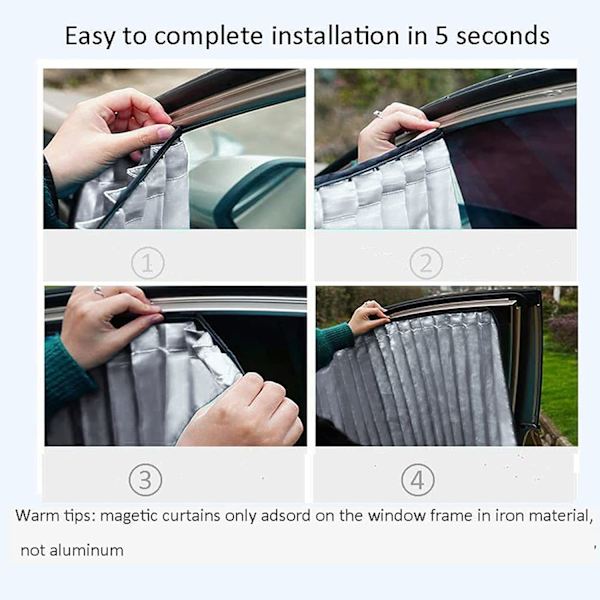 Easy to complete installation in 5 seconds

①

②

③

④

Warm tips: magetic curtains only adsord on the window frame in iron material, not aluminum