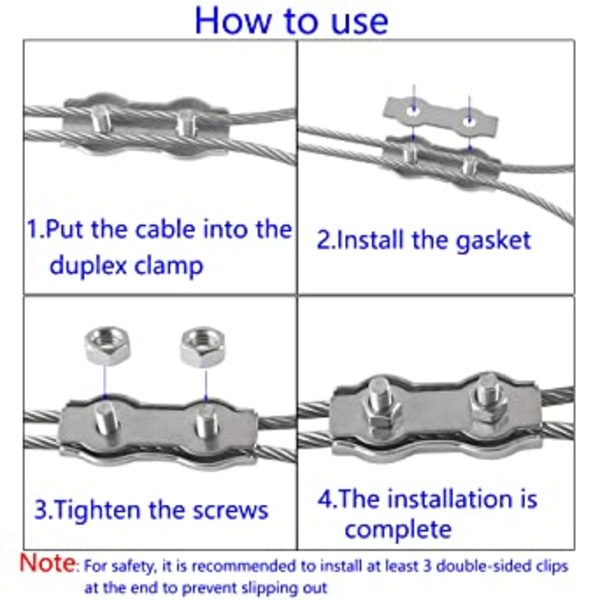 How to use

1.Put the cable into the duplex clamp

2.Install the gasket

3.Tighten the screws

4.The installation is complete

Note: For safety, it is recommended to install at least 3 double-sided clips at the end to prevent slipping out