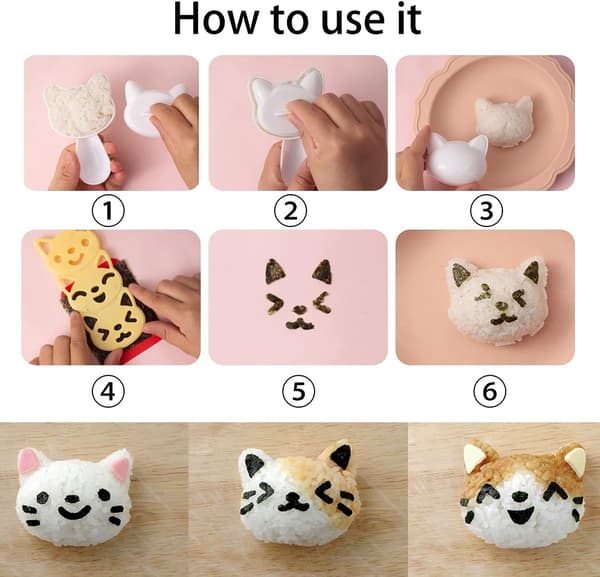 How to use it

①

②

③

④

⑤

⑥