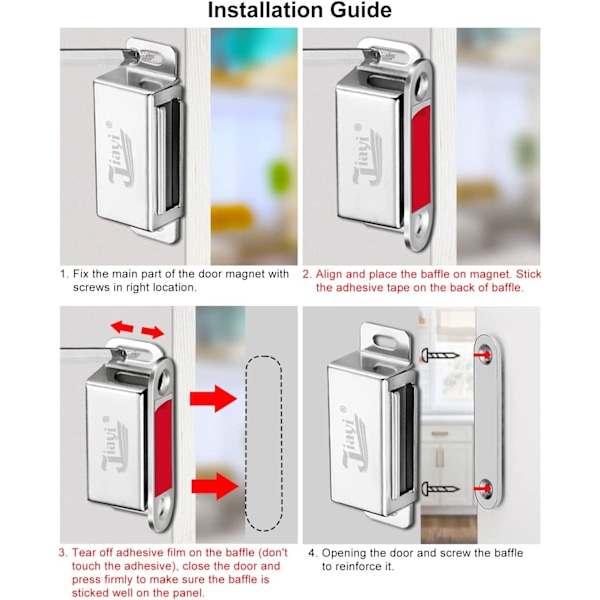 Installation Guide

Jiayi®

1. Fix the main part of the door magnet with screws in right location.

Jiayi®

2. Align and place the baffle on magnet. Stick the adhesive tape on the back of baffle.

Jiayi®

3. Tear off adhesive film on the baffle (don't touch the adhesive), close the door and press firmly to make sure the baffle is sticked well on the panel.

Jiayi®

4. Opening the door and screw the baffle to reinforce it.