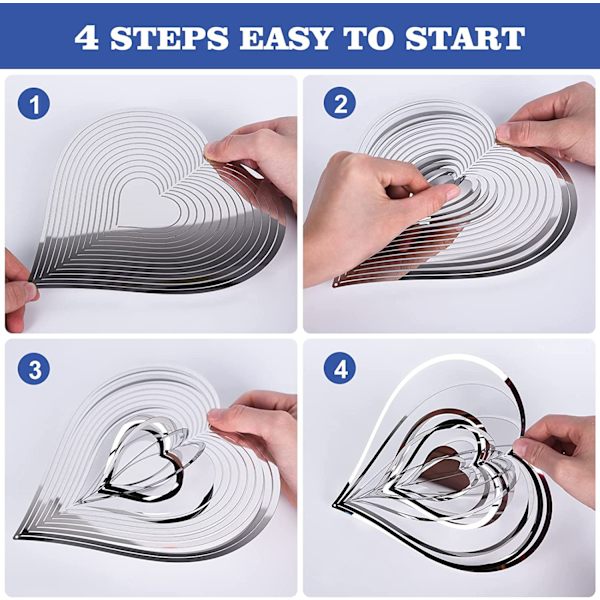 4 STEPS EASY TO START

1

2

3

4