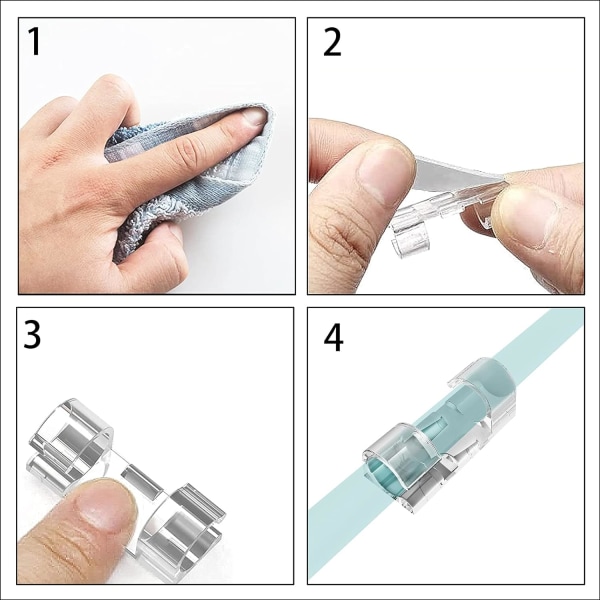 1

2

3

4