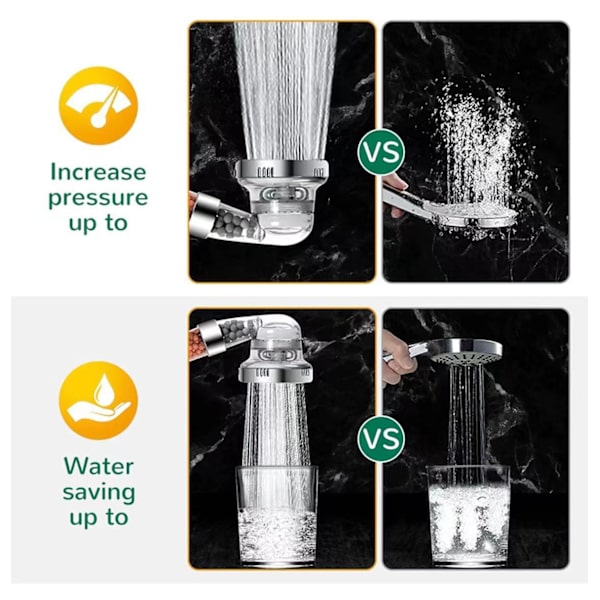 Increase pressure up to

VS

Water saving up to

VS