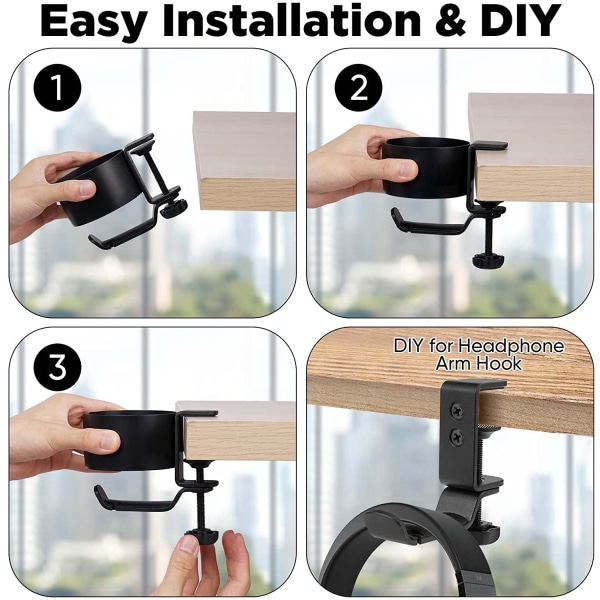 Easy Installation & DIY

1

2

3

DIY for Headphone Arm Hook