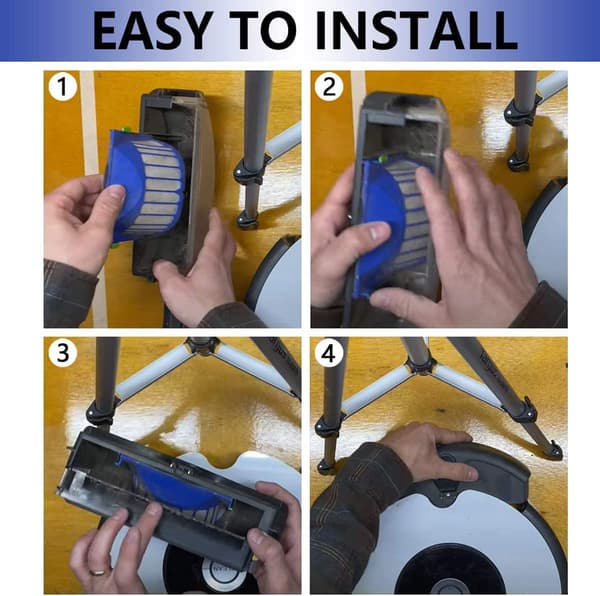 EASY TO INSTALL

1

2

3

4