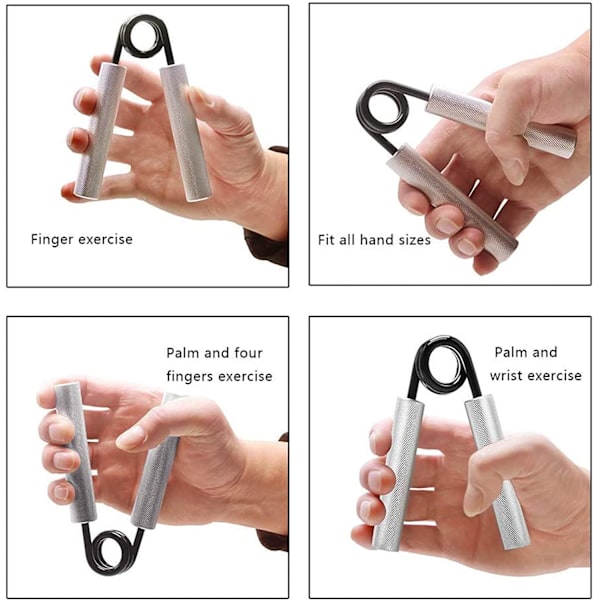 Finger exercise

Fit all hand sizes

Palm and four fingers exercise

Palm and wrist exercise