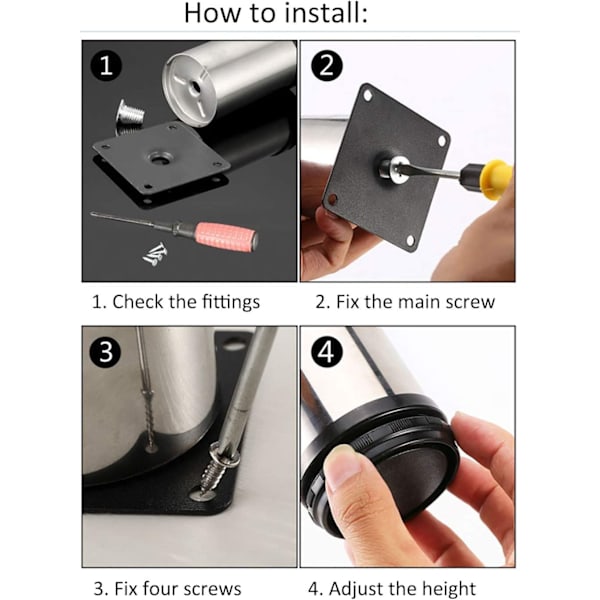 How to install:

1

2

1. Check the fittings

2. Fix the main screw

3

4

3. Fix four screws

4. Adjust the height