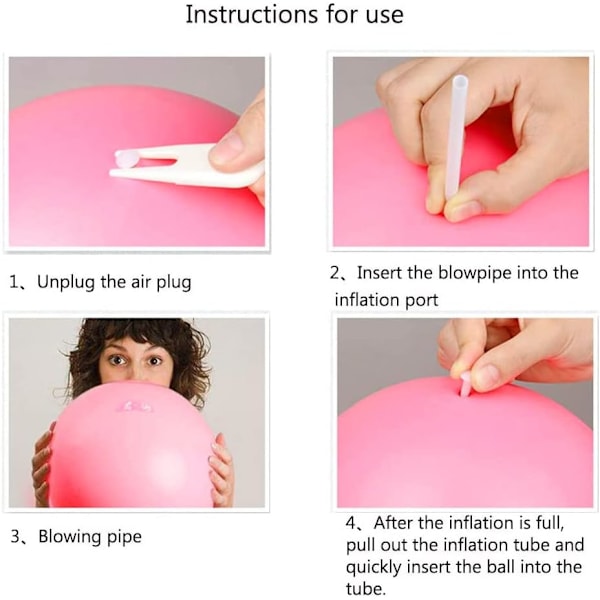 Instructions for use

1、Unplug the air plug

2、Insert the blowpipe into the inflation port

3、Blowing pipe

4、After the inflation is full, pull out the inflation tube and quickly insert the ball into the tube.