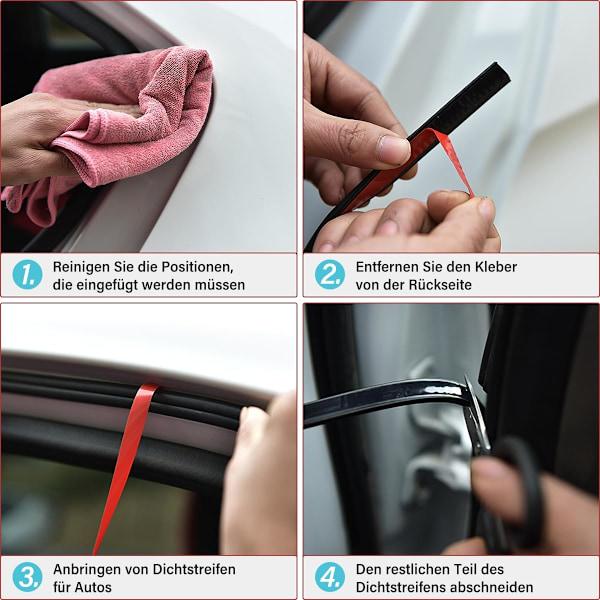 1. Reinigen Sie die Positionen, die eingefügt werden müssen

2. Entfernen Sie den Kleber von der Rückseite

3. Anbringen von Dichtstreifen für Autos

4. Den restlichen Teil des Dichtstreifens abschneiden