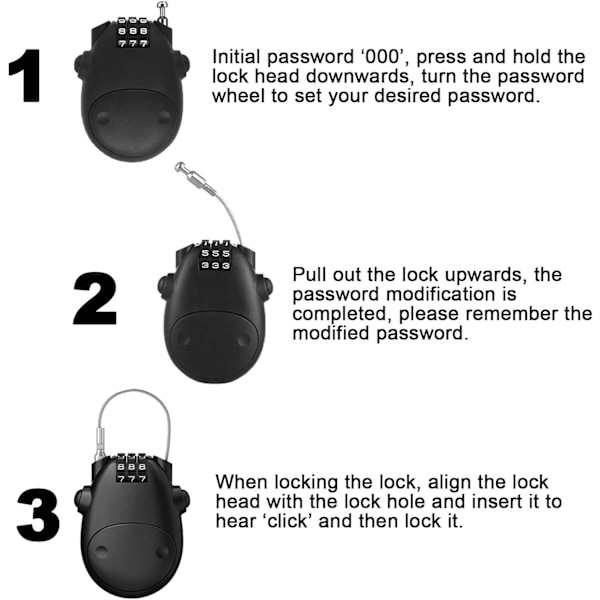 1

888
777

Initial password ‘000’, press and hold the lock head downwards, turn the password wheel to set your desired password.

2

555
333

Pull out the lock upwards, the password modification is completed, please remember the modified password.

3

888
777

When locking the lock, align the lock head with the lock hole and insert it to hear ‘click’ and then lock it.