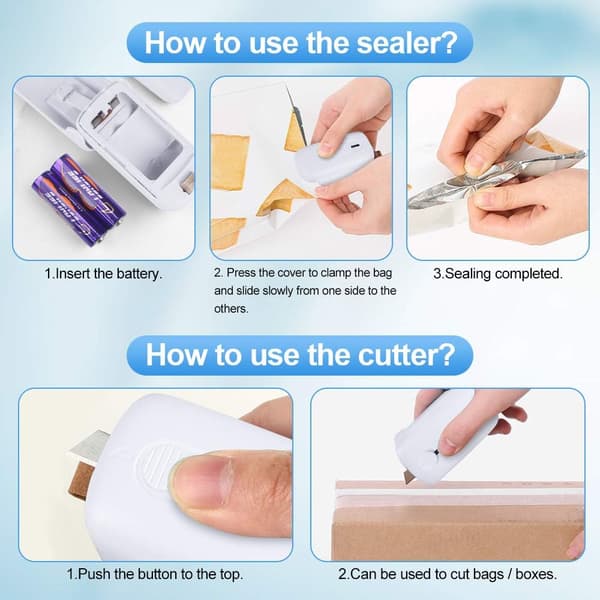 How to use the sealer?

1.Insert the battery.

2. Press the cover to clamp the bag and slide slowly from one side to the others.

3.Sealing completed.

How to use the cutter?

1.Push the button to the top.

2.Can be used to cut bags / boxes.