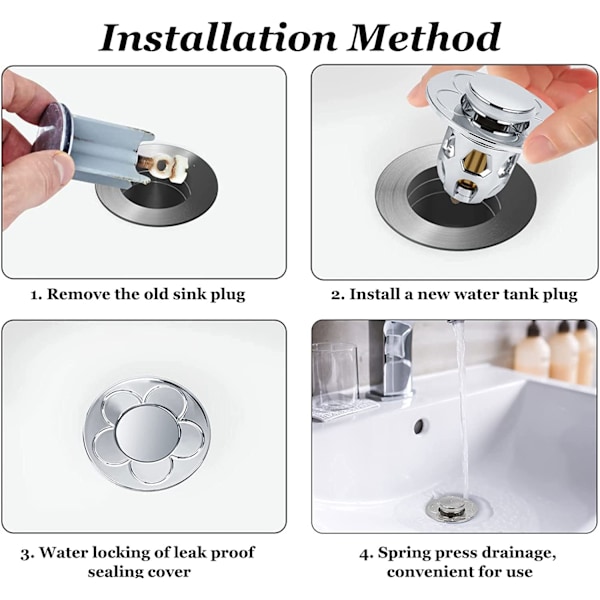 Installation Method

1. Remove the old sink plug

2. Install a new water tank plug

3. Water locking of leak proof sealing cover

4. Spring press drainage, convenient for use