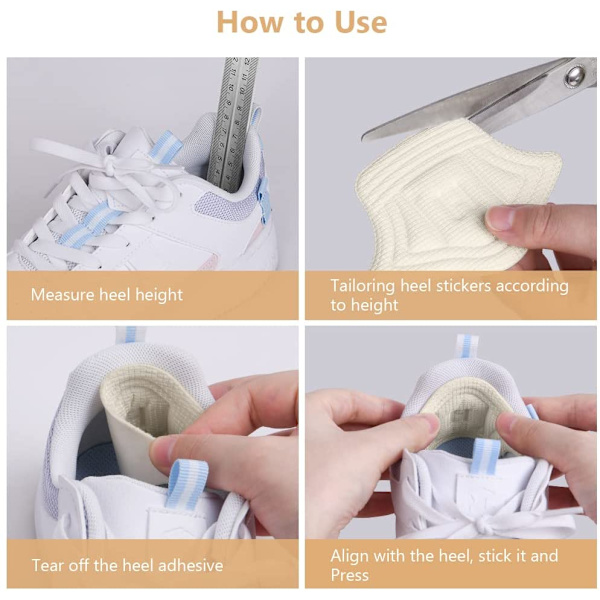 How to Use

Measure heel height

Tailoring heel stickers according to height

Tear off the heel adhesive

Align with the heel, stick it and Press