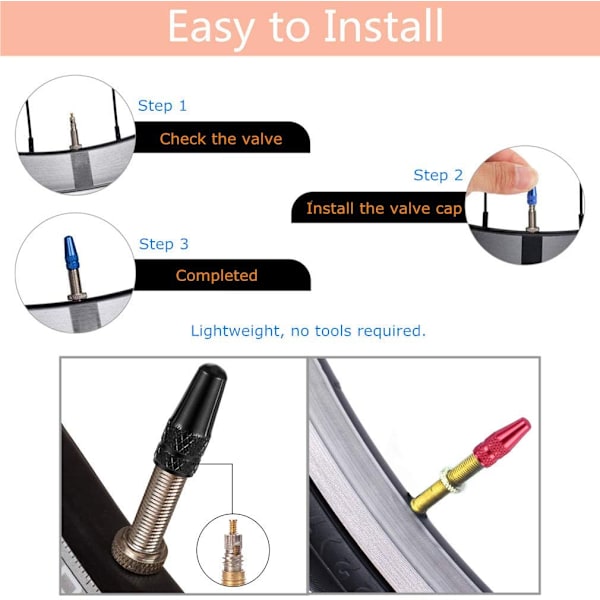 Easy to Install

Step 1
Check the valve

Step 2
Install the valve cap

Step 3
Completed

Lightweight, no tools required.