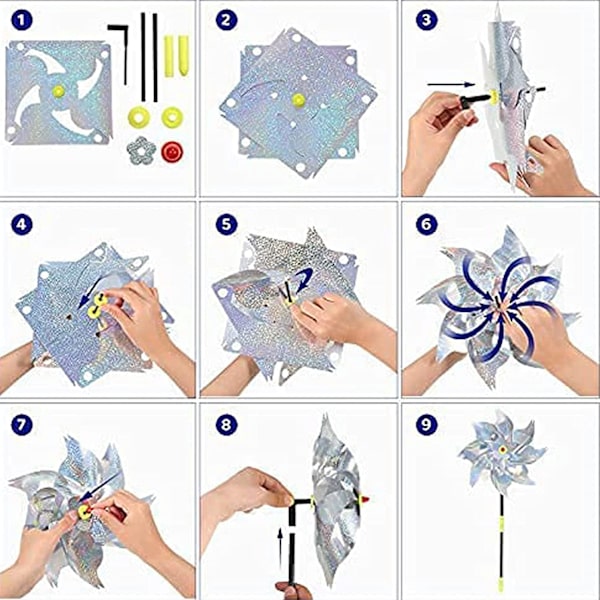 1

2

3

4

5

6

7

8

9