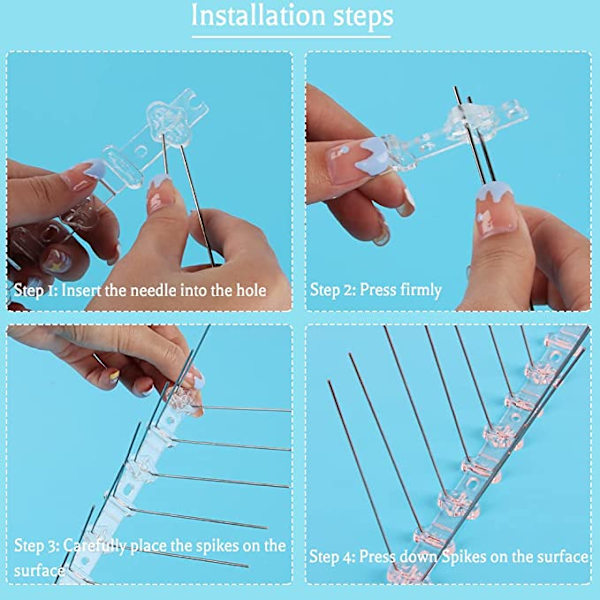 Installation steps

Step 1: Insert the needle into the hole

Step 2: Press firmly

Step 3: Carefully place the spikes on the surface

Step 4: Press down Spikes on the surface