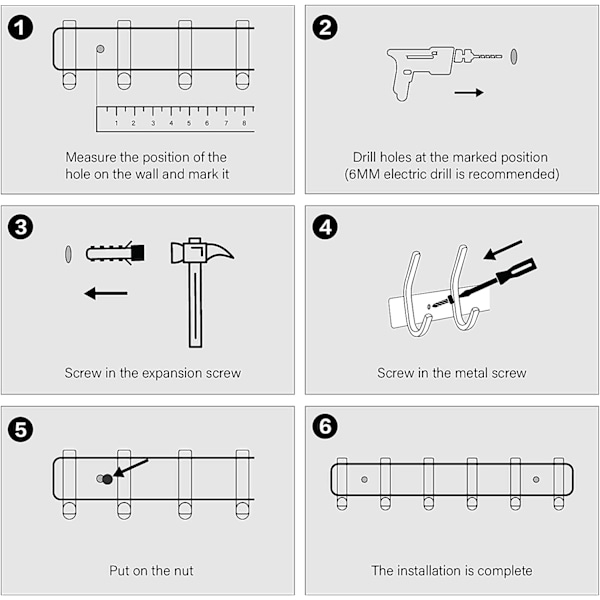 1

1 2 3 4 5 6 7 8

Measure the position of the hole on the wall and mark it

2

Drill holes at the marked position (6MM electric drill is recommended)

3

Screw in the expansion screw

4

Screw in the metal screw

5

Put on the nut

6

The installation is complete