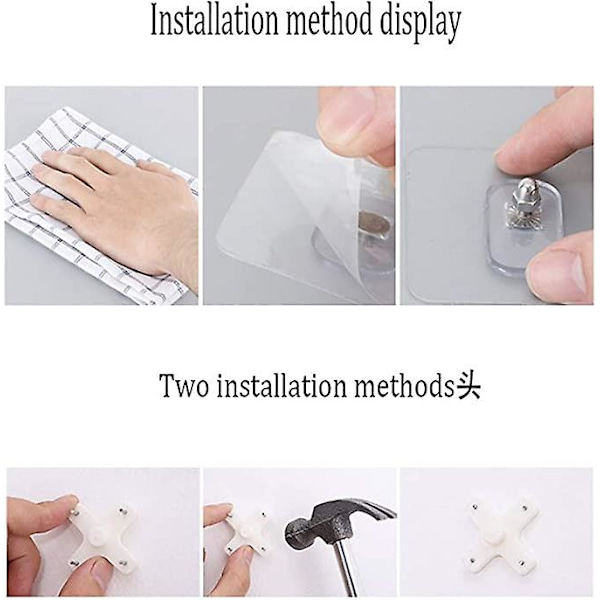 Installation method display

Two installation methods头