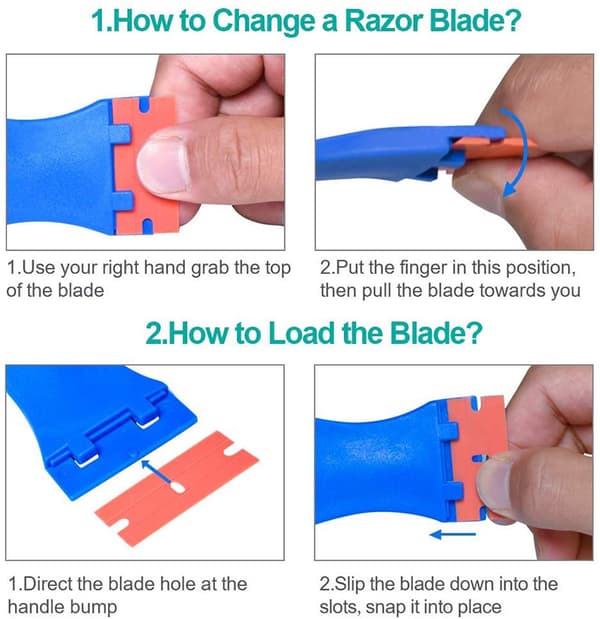 1.How to Change a Razor Blade?

1.Use your right hand grab the top of the blade

2.Put the finger in this position, then pull the blade towards you

2.How to Load the Blade?

1.Direct the blade hole at the handle bump

2.Slip the blade down into the slots, snap it into place