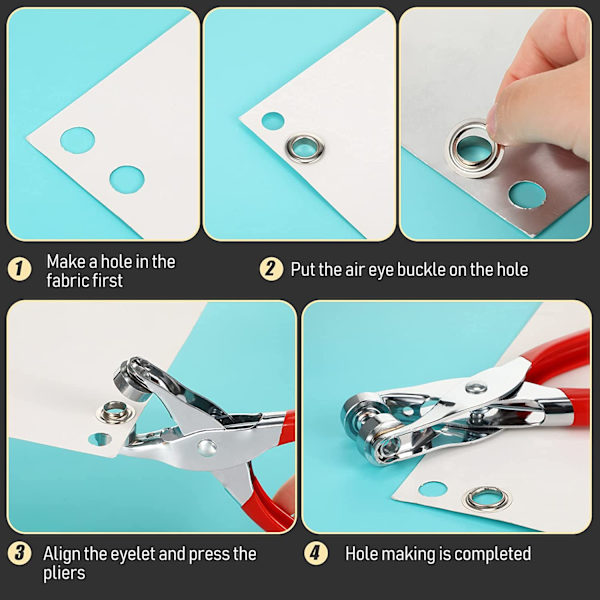 1 Make a hole in the fabric first

2 Put the air eye buckle on the hole

3 Align the eyelet and press the pliers

4 Hole making is completed