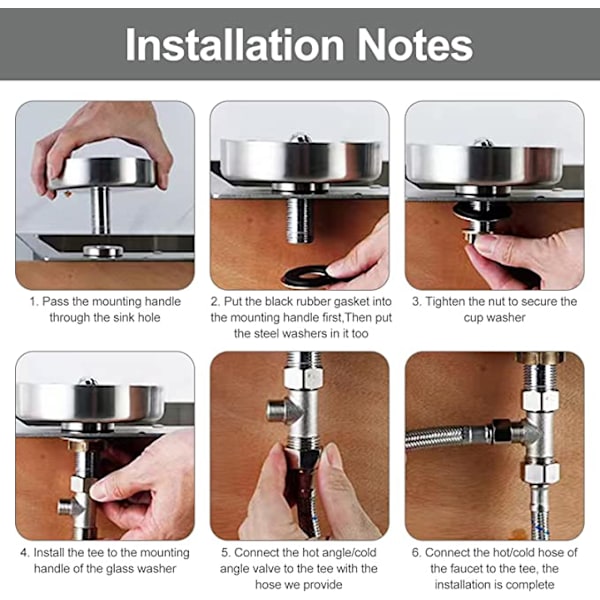 Installation Notes

1. Pass the mounting handle through the sink hole

2. Put the black rubber gasket into the mounting handle first,Then put the steel washers in it too

3. Tighten the nut to secure the cup washer

4. Install the tee to the mounting handle of the glass washer

5. Connect the hot angle/cold angle valve to the tee with the hose we provide

6. Connect the hot/cold hose of the faucet to the tee, the installation is complete