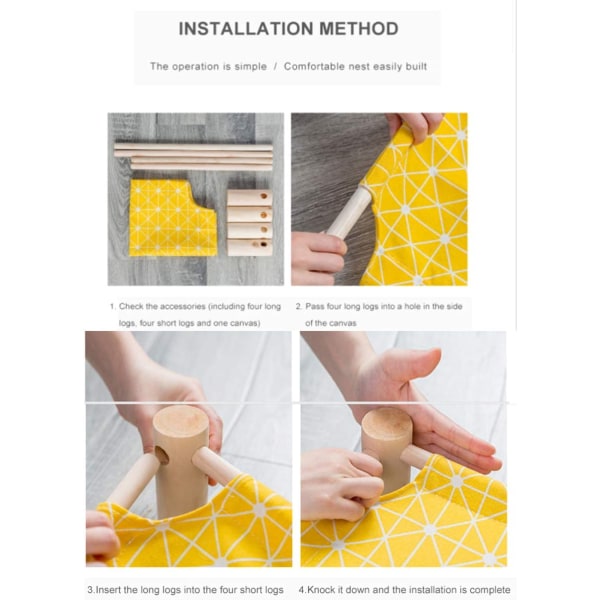 INSTALLATION METHOD

The operation is simple / Comfortable nest easily built

1. Check the accessories (including four long logs, four short logs and one canvas)

2. Pass four long logs into a hole in the side of the canvas

3.Insert the long logs into the four short logs

4.Knock it down and the installation is complete