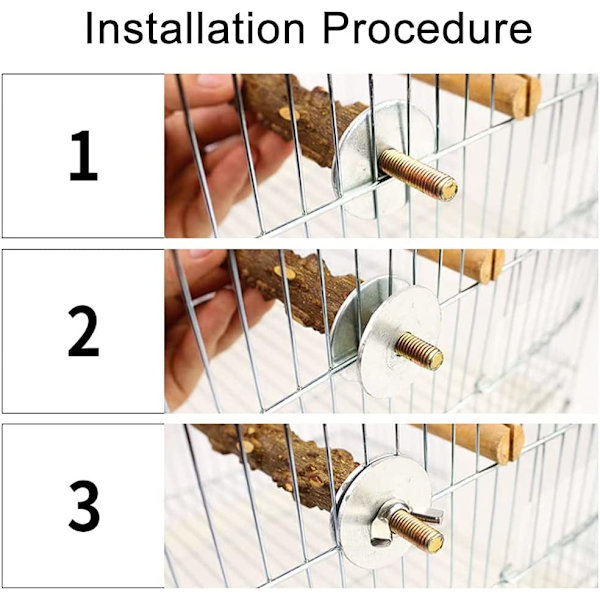 Installation Procedure

1

2

3