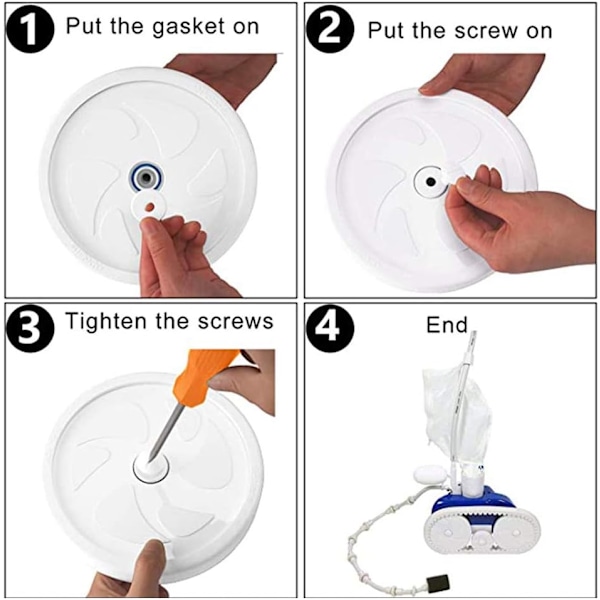 1 Put the gasket on

2 Put the screw on

3 Tighten the screws

4 End