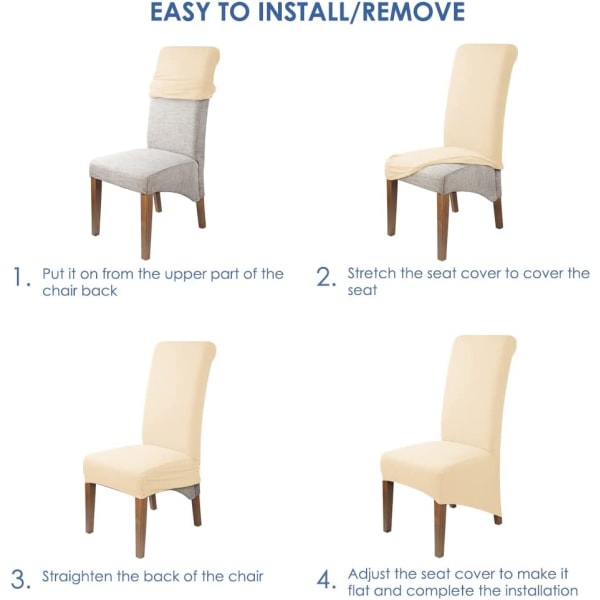 EASY TO INSTALL/REMOVE

1. Put it on from the upper part of the chair back

2. Stretch the seat cover to cover the seat

3. Straighten the back of the chair

4. Adjust the seat cover to make it flat and complete the installation