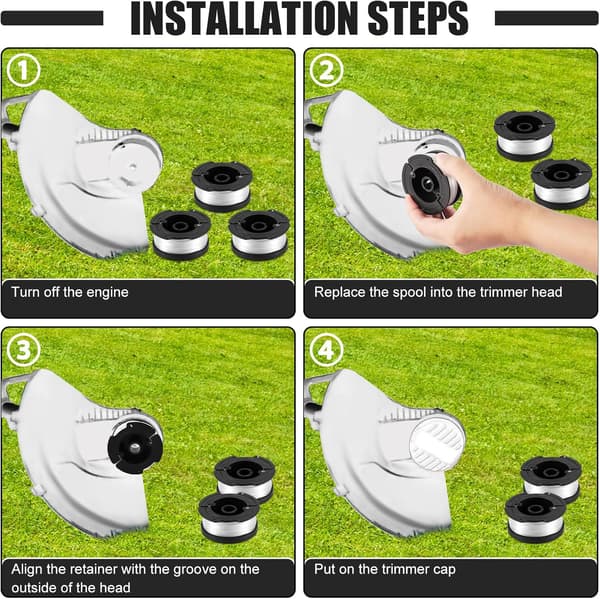 INSTALLATION STEPS

1

Turn off the engine

2

Replace the spool into the trimmer head

3

Align the retainer with the groove on the outside of the head

4

Put on the trimmer cap