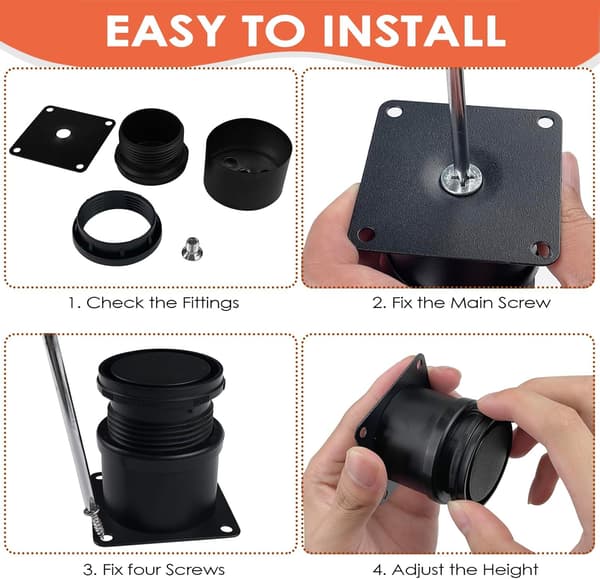 EASY TO INSTALL

1. Check the Fittings

2. Fix the Main Screw

3. Fix four Screws

4. Adjust the Height