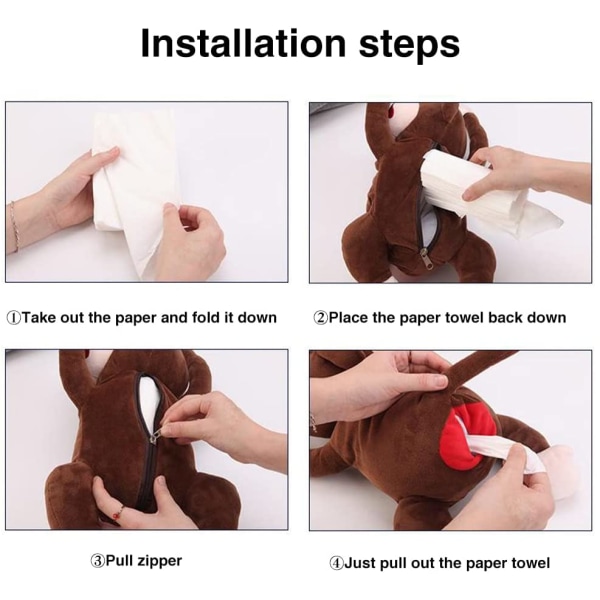 Installation steps

①Take out the paper and fold it down

②Place the paper towel back down

③Pull zipper

④Just pull out the paper towel